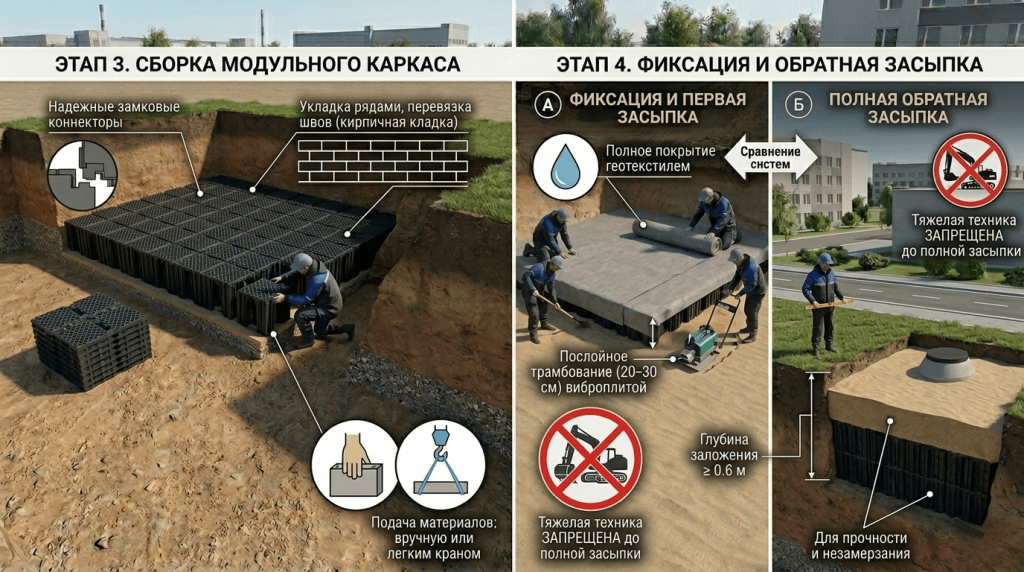 ЭТАП 3. СБОРКА МОДУЛЬНОГО КАРКАСА

Надежные замковые коннекторы

Укладка рядами, перевязка швов (кирпичная кладка)

Подача материалов: вручную или легким краном

ЭТАП 4. ФИКСАЦИЯ И ОБРАТНАЯ ЗАСЫПКА

А ФИКСАЦИЯ И ПЕРВАЯ ЗАСЫПКА

Полное покрытие геотекстилем

Сравнение снстем

Послойное трамбование (20–30 см) виброплитой

Тяжелая техника ЗАПРЕЩЕНА до полной засыпки

Б ПОЛНАЯ ОБРАТНАЯ ЗАСЫПКА

Тяжелая техника ЗАПРЕЩЕНА до полной засыпки

Глубина заложения ≥ 0.6 м

Для прочности и незамерзания